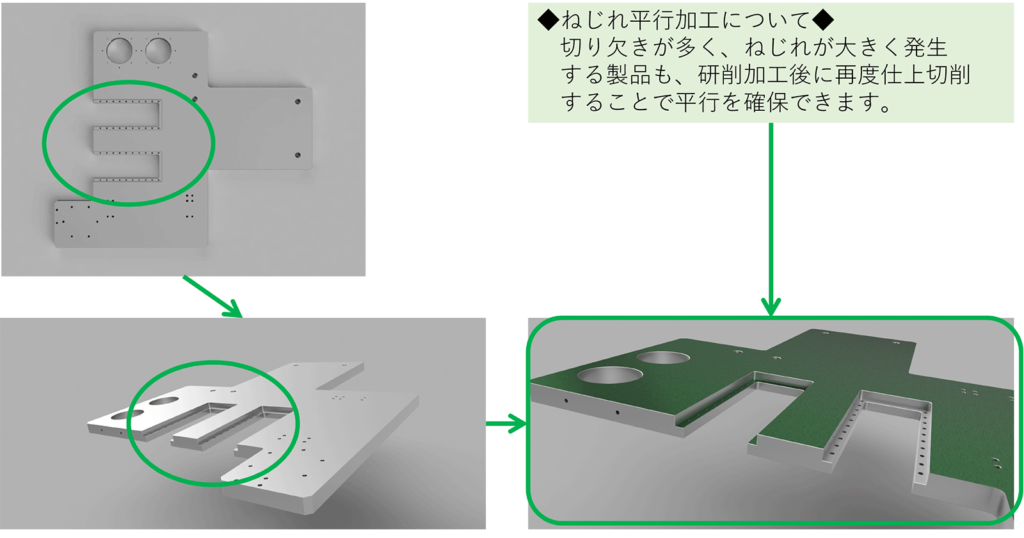 ◆ねじれ平行加工について◆
切り欠きが多く、ねじれが大きく発生する製品も、研削加工後に再度仕上切削することで平行を確保できます。